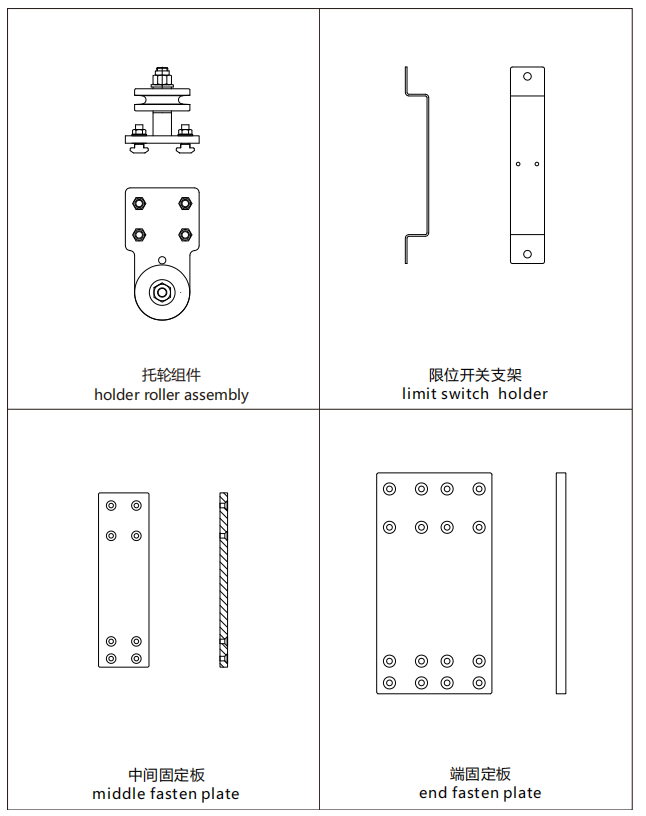 托轮组件
holder roller assembly

限位开关支架
limit switch holder

中间固定板
middle fasten plate

端固定板
end fasten plate